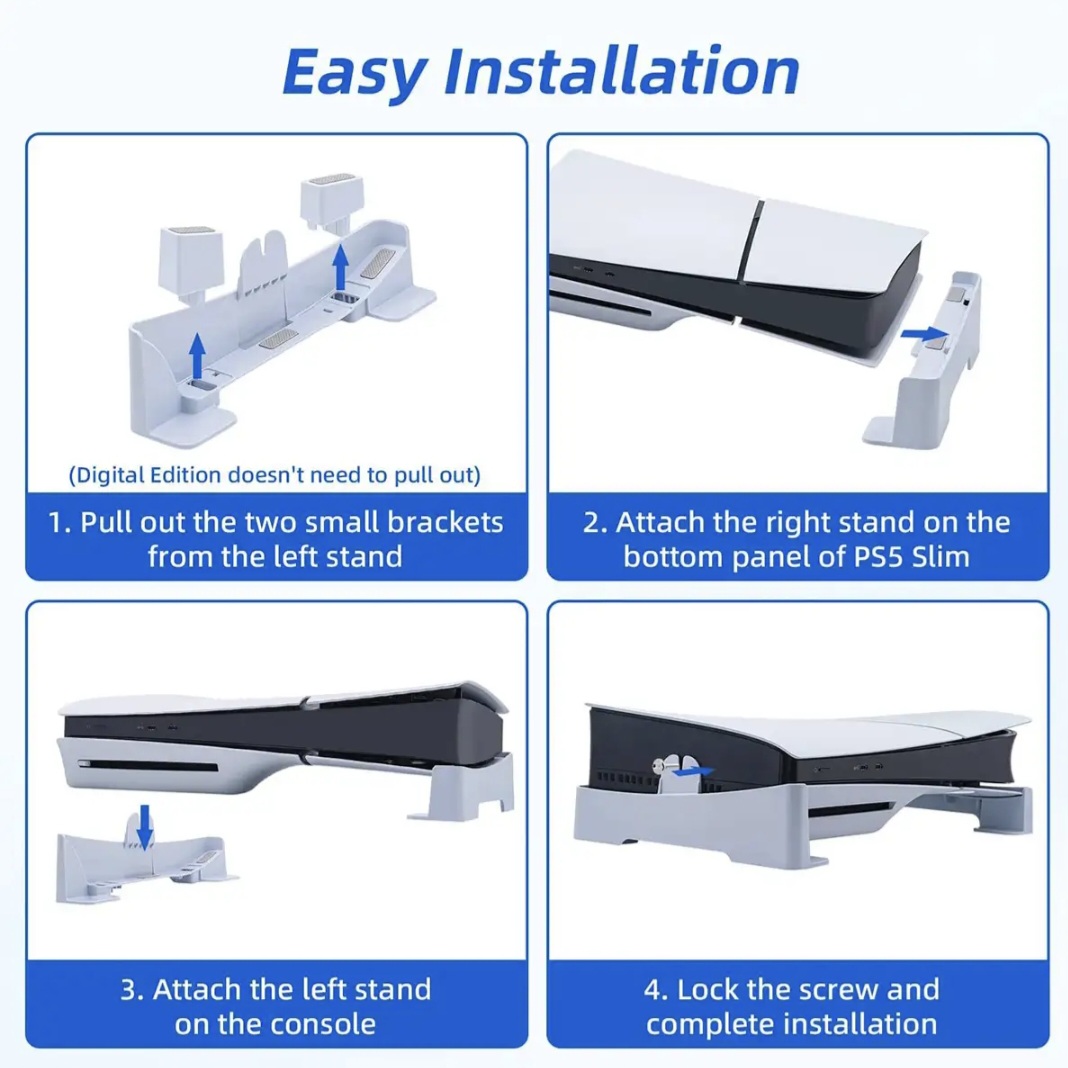 Easy Installation

(Digital Edition doesn't need to pull out)

1. Pull out the two small brackets from the left stand

2. Attach the right stand on the bottom panel of PS5 Slim

3. Attach the left stand on the console

4. Lock the screw and complete installation