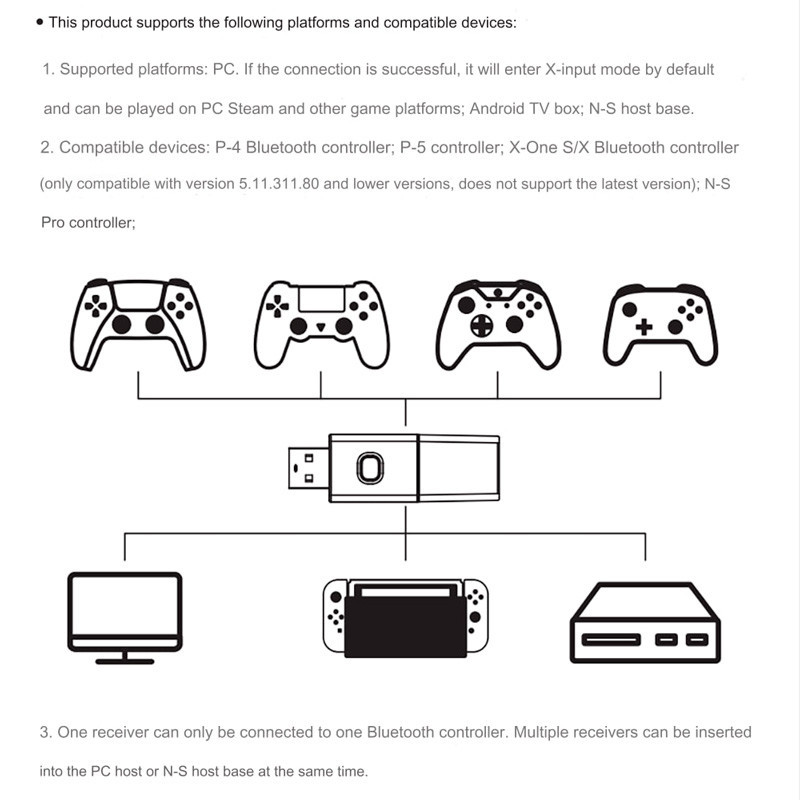 • This product supports the following platforms and compatible devices:

1. Supported platforms: PC. If the connection is successful, it will enter X-input mode by default and can be played on PC Steam and other game platforms; Android TV box; N-S host base.

2. Compatible devices: P-4 Bluetooth controller; P-5 controller; X-One S/X Bluetooth controller (only compatible with version 5.11.311.80 and lower versions, does not support the latest version); N-S Pro controller;

3. One receiver can only be connected to one Bluetooth controller. Multiple receivers can be inserted into the PC host or N-S host base at the same time.